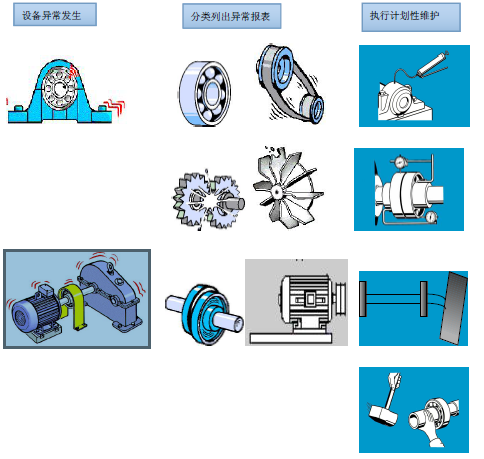 设备异常发生

分类列出异常报表

执行计划性维护